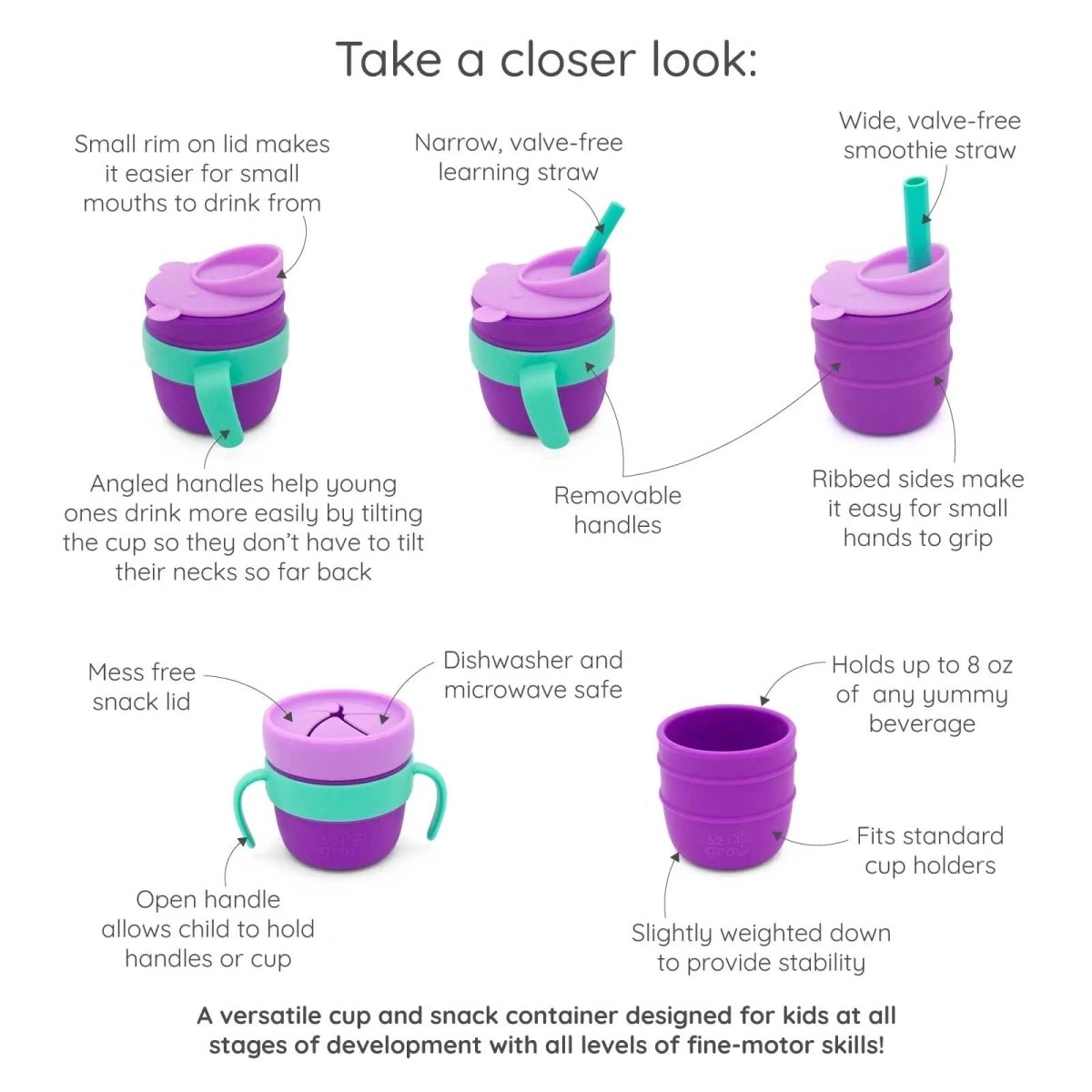 Take a closer look:

Small rim on lid makes it easier for small mouths to drink from

Narrow, valve-free learning straw

Wide, valve-free smoothie straw

Angled handles help young ones drink more easily by tilting the cup so they don't have to tilt their necks so far back

Removable handles

Ribbed sides make it easy for small hands to grip

Mess free snack lid

Dishwasher and microwave safe

Holds up to 8 oz of any yummy beverage

Fits standard cup holders

Open handle allows child to hold handles or cup

Slightly weighted down to provide stability

A versatile cup and snack container designed for kids at all stages of development with all levels of fine-motor skills!