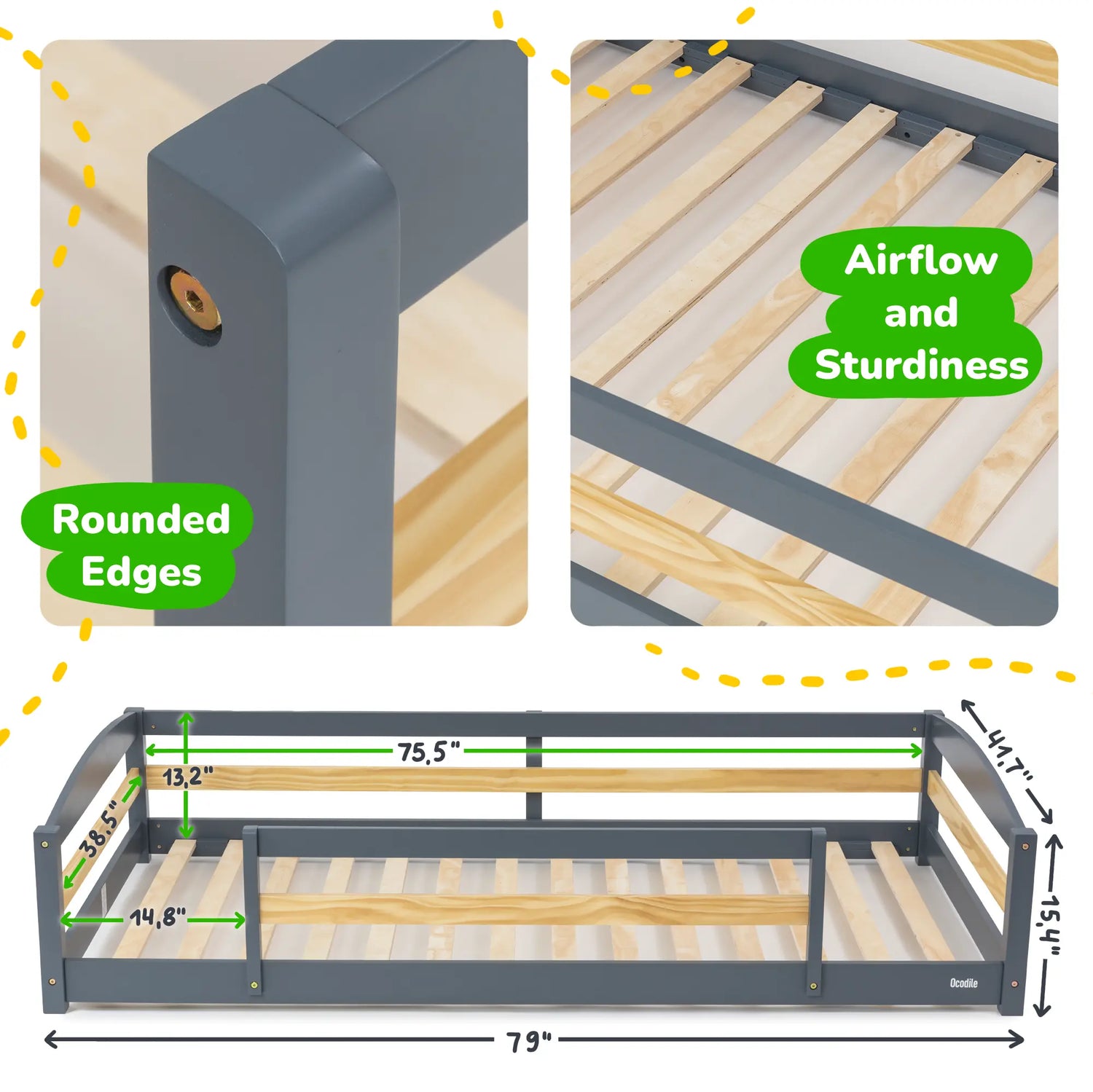 Rounded Edges

Airflow and Sturdiness

75,5"

13,2"

38,5"

14,8"

41,7"

15,4"

Ocodile

79"